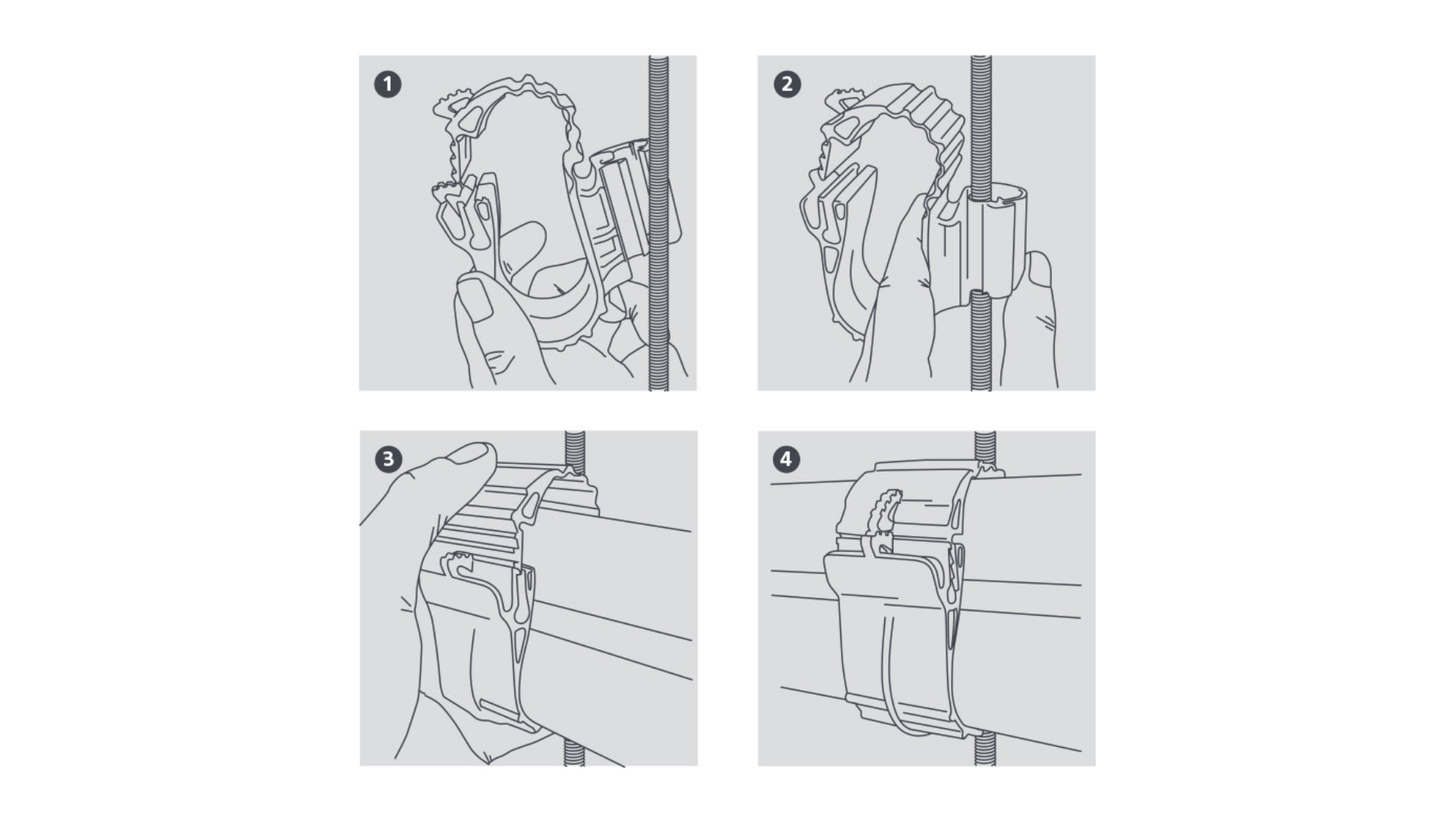 1

2

3

4